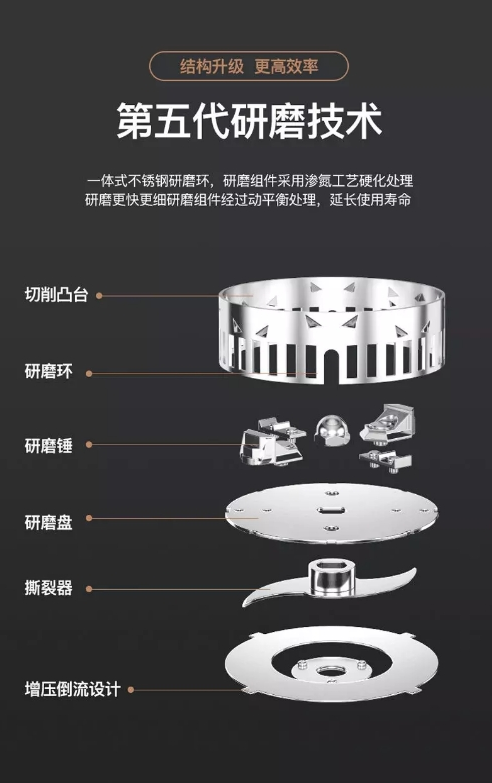 结构升级 更高效率

第五代研磨技术

一体式不锈钢研磨环，研磨组件采用渗氮工艺硬化处理
研磨更快更细研磨组件经过动平衡处理，延长使用寿命

切削凸台

研磨环

研磨锤

研磨盘

撕裂器

增压倒流设计