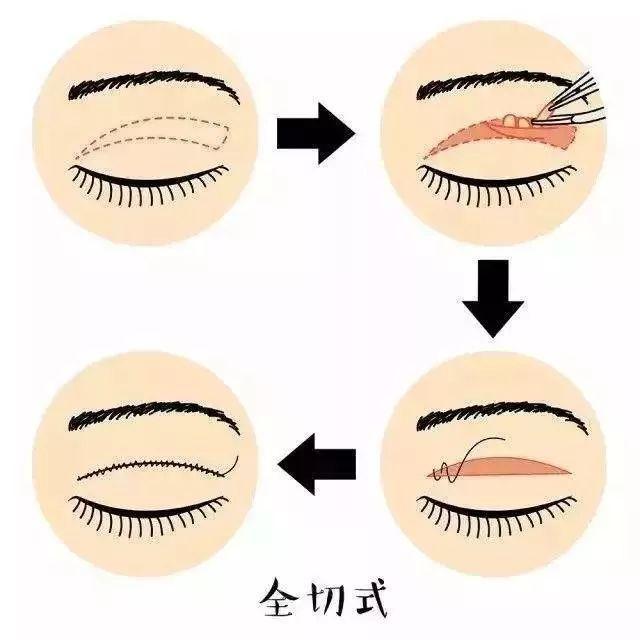 全切式